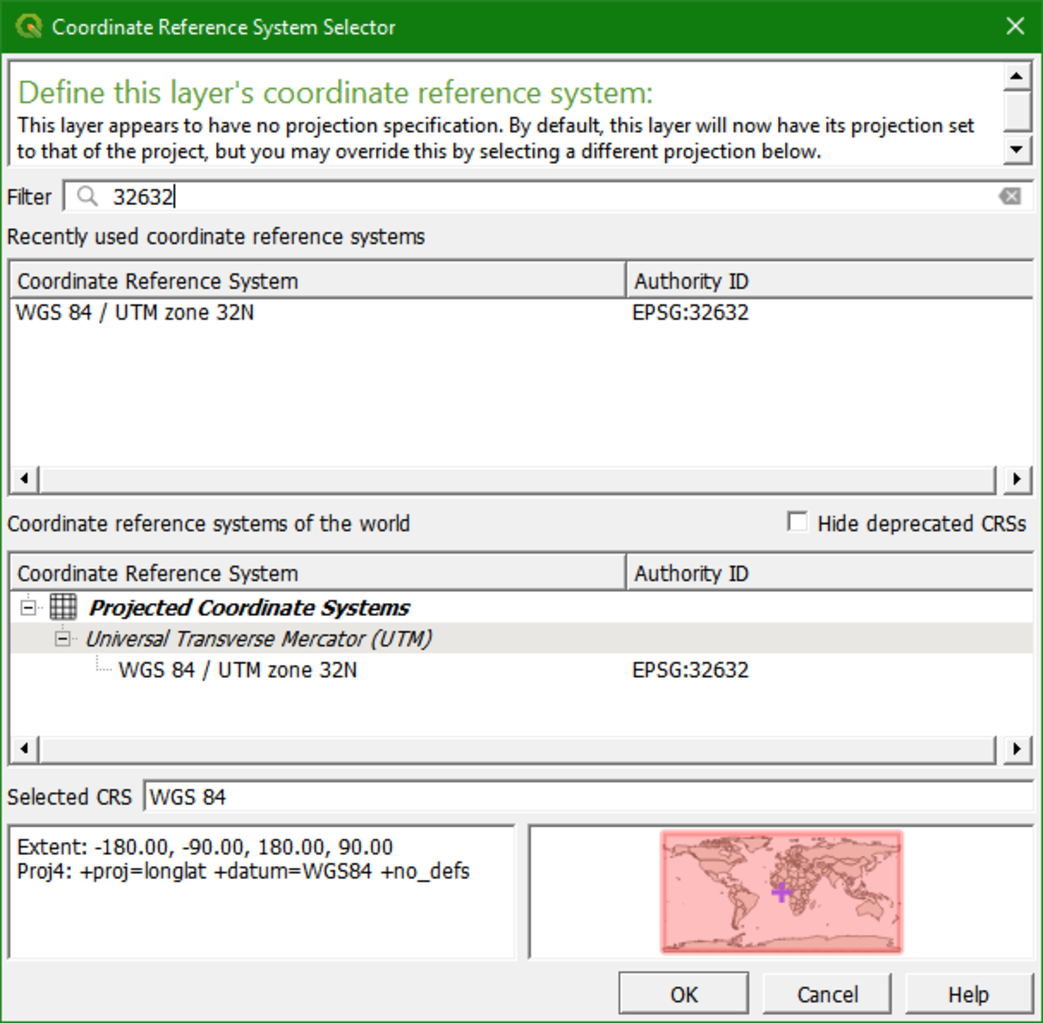 Coordinate Reference System Selector

Define this layer's coordinate reference system:
This layer appears to have no projection specification. By default, this layer will now have its projection set to that of the project, but you may override this by selecting a different projection below.

Filter 32632

Recently used coordinate reference systems

| Coordinate Reference System | Authority ID |
|---|---|
| WGS 84 / UTM zone 32N | EPSG:32632 |

Coordinate reference systems of the world

Hide deprecated CRSs

| Coordinate Reference System | Authority ID |
|---|---|
| Projected Coordinate Systems | |
| Universal Transverse Mercator (UTM) | |
| WGS 84 / UTM zone 32N | EPSG:32632 |

Selected CRS WGS 84

Extent: -180.00, -90.00, 180.00, 90.00
Proj4: +proj=longlat +datum=WGS84 +no_defs

OK Cancel Help